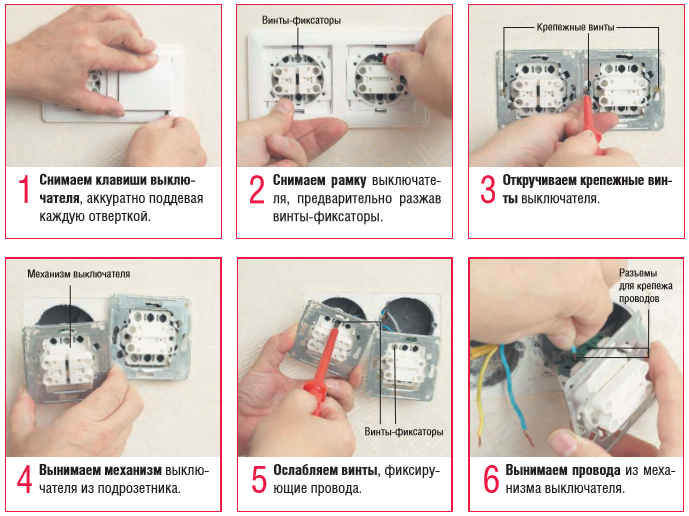 1 Снимаем клавиши выключателя, аккуратно поддевая каждую отверткой.

Винты-фиксаторы

2 Снимаем рамку выключателя, предварительно разжав винты-фиксаторы.

Крепежные винты

3 Откручиваем крепежные винты выключателя.

Механизм выключателя

4 Вынимаем механизм выключателя из подрозетника.

Винты-фиксаторы

5 Ослабляем винты, фиксирующие провода.

Разъемы для крепежа проводов

6 Вынимаем провода из механизма выключателя.