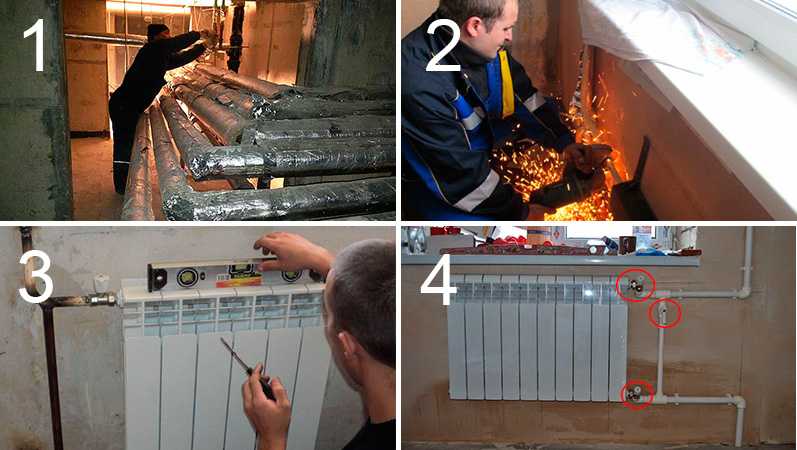 1
2
3
4